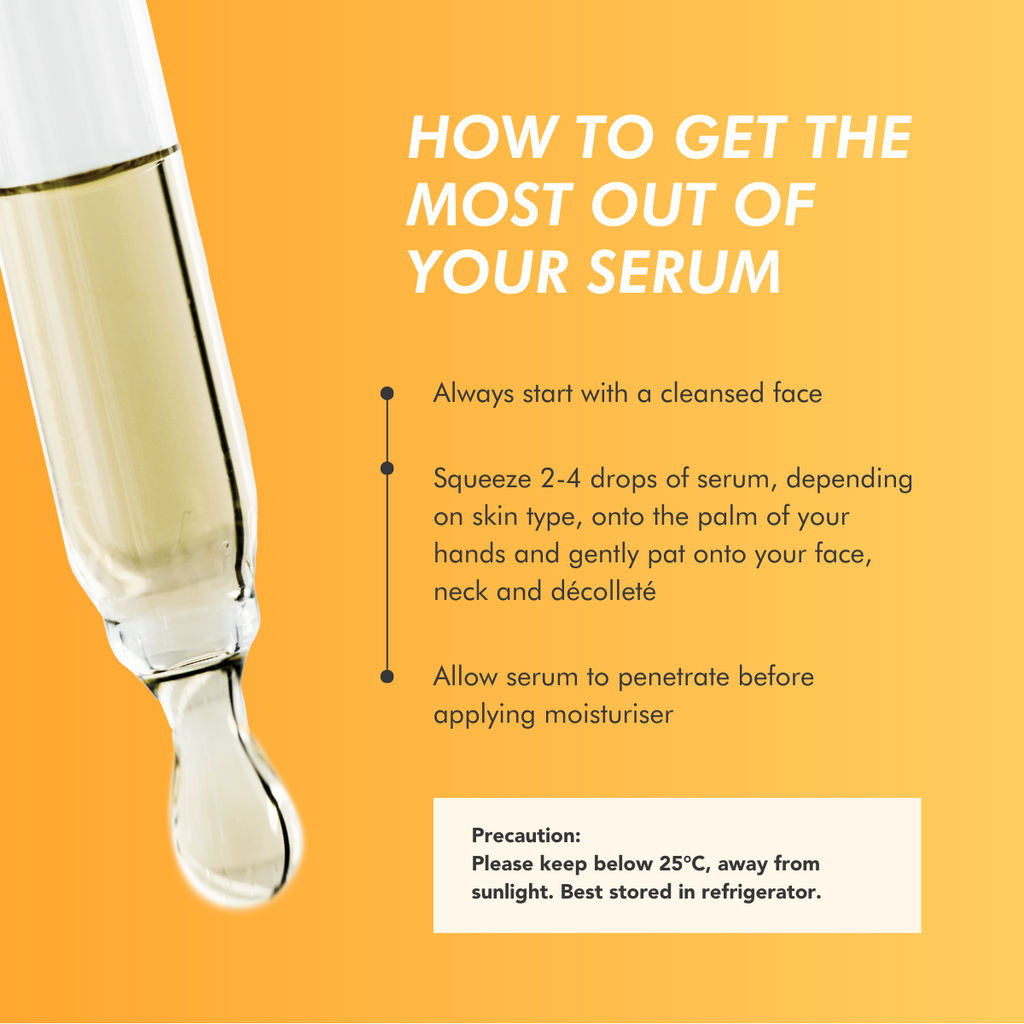 HOW TO GET THE MOST OUT OF YOUR SERUM

Always start with a cleansed face

Squeeze 2-4 drops of serum, depending on skin type, onto the palm of your hands and gently pat onto your face, neck and décolleté

Allow serum to penetrate before applying moisturiser

Precaution:
Please keep below 25°C, away from sunlight. Best stored in refrigerator.